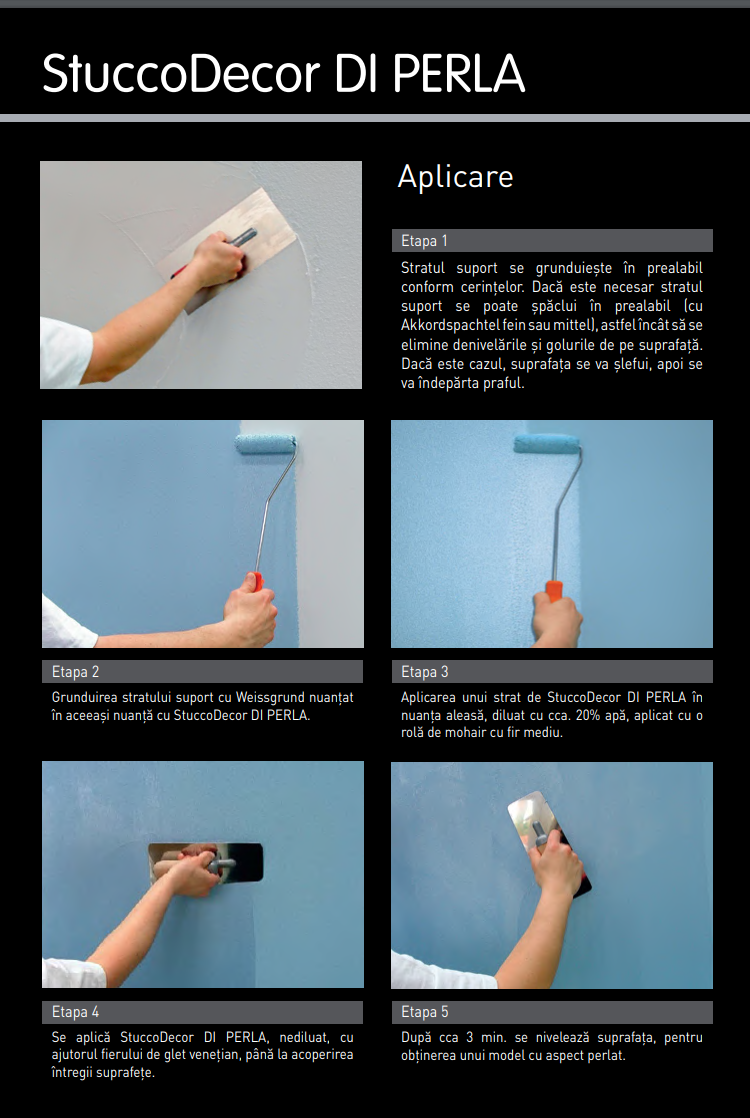 StuccoDecor DI PERLA

Aplicare

Etapa 1

Stratul suport se grunduiește în prealabil conform cerințelor. Dacă este necesar stratul suport se poate șpăclui în prealabil (cu Akkordspachtel fein sau mittel), astfel încât să se elimine denivelările și golurile de pe suprafață. Dacă este cazul, suprafața se va șlefui, apoi se va îndepărta praful.

Etapa 2

Grunduirea stratului suport cu Weissgrund nuanțat în aceeași nuanță cu StuccoDecor DI PERLA.

Etapa 3

Aplicarea unui strat de StuccoDecor DI PERLA în nuanța aleasă, diluat cu cca. 20% apă, aplicat cu o rolă de mohair cu fir mediu.

Etapa 4

Se aplică StuccoDecor DI PERLA, nediluat, cu ajutorul fierului de glet venețian, până la acoperirea întregii suprafețe.

Etapa 5

După cca 3 min. se nivelează suprafața, pentru obținerea unui model cu aspect perlat.